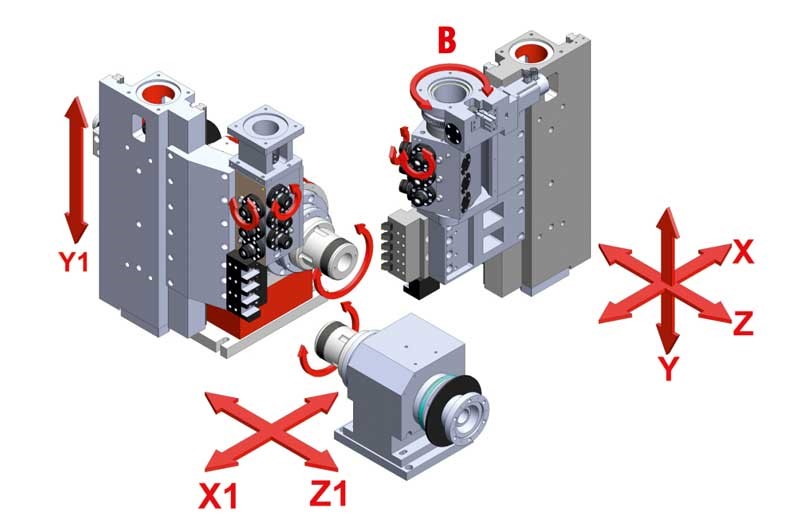 B

Y1

X

Z

Y

X1

Z1